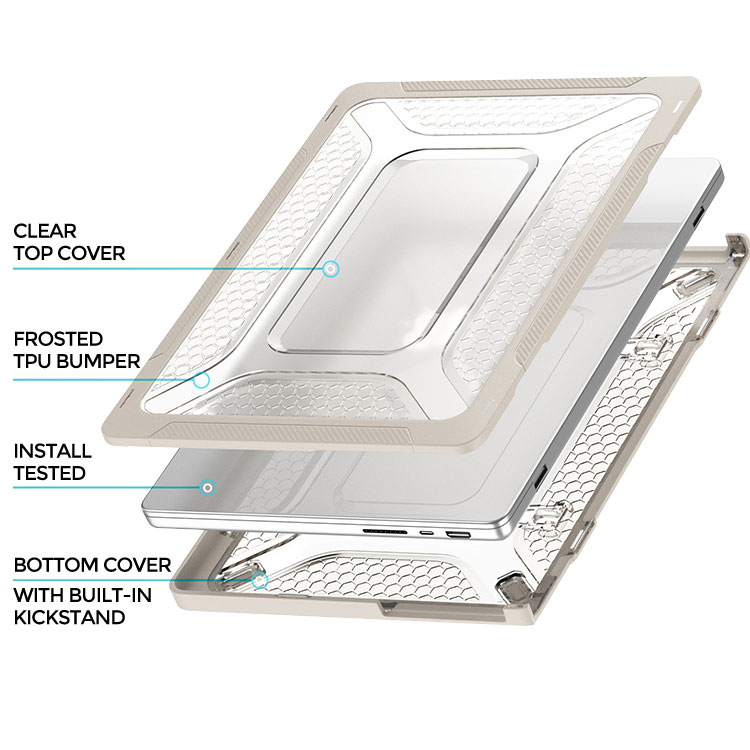 CLEAR
TOP COVER

FROSTED
TPU BUMPER

INSTALL
TESTED

BOTTOM COVER
WITH BUILT-IN
KICKSTAND