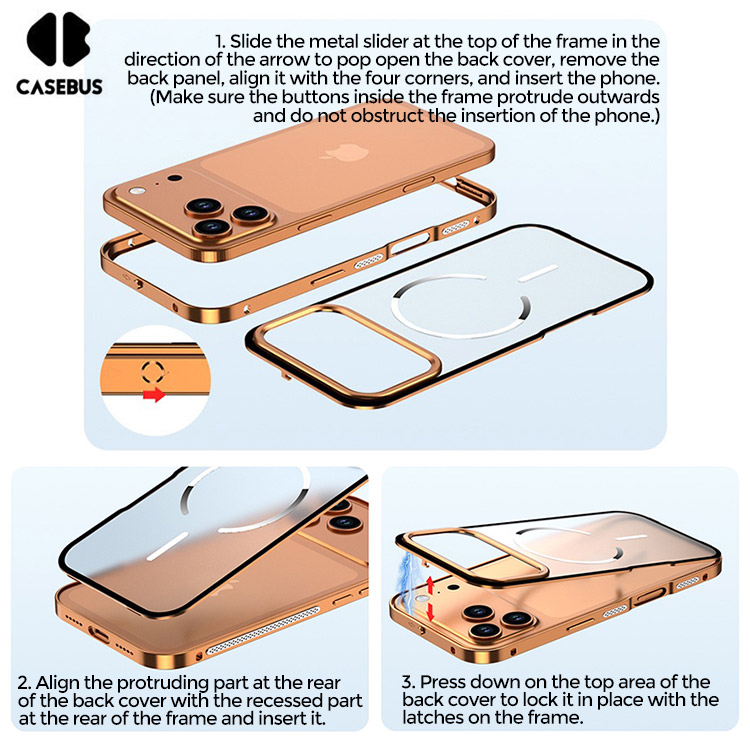 CASEBUS

1. Slide the metal slider at the top of the frame in the direction of the arrow to pop open the back cover, remove the back panel, align it with the four corners, and insert the phone. (Make sure the buttons inside the frame protrude outwards and do not obstruct the insertion of the phone.)

2. Align the protruding part at the rear of the back cover with the recessed part at the rear of the frame and insert it.

3. Press down on the top area of the back cover to lock it in place with the latches on the frame.