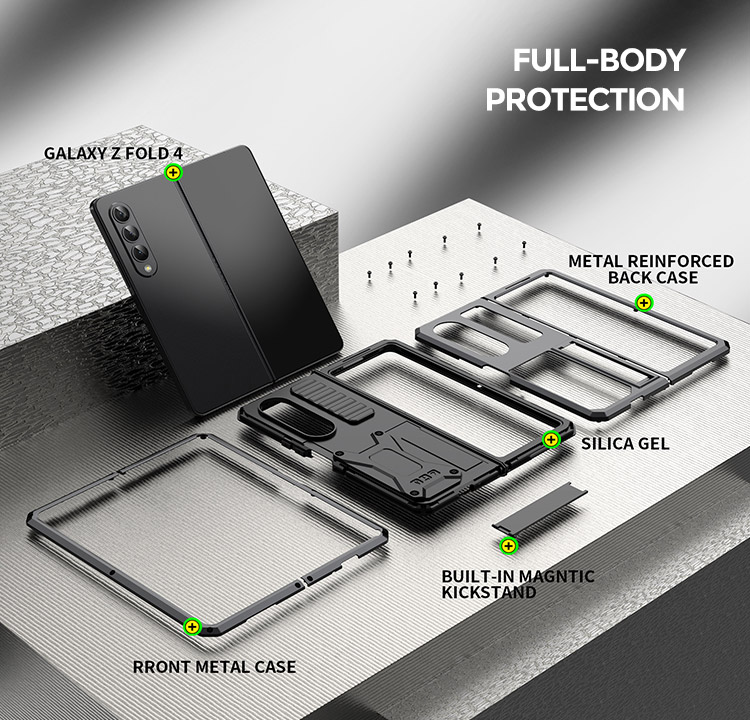 FULL-BODY PROTECTION

GALAXY Z FOLD 4

METAL REINFORCED BACK CASE

SILICA GEL

BUILT-IN MAGNTIC KICKSTAND

RRONT METAL CASE