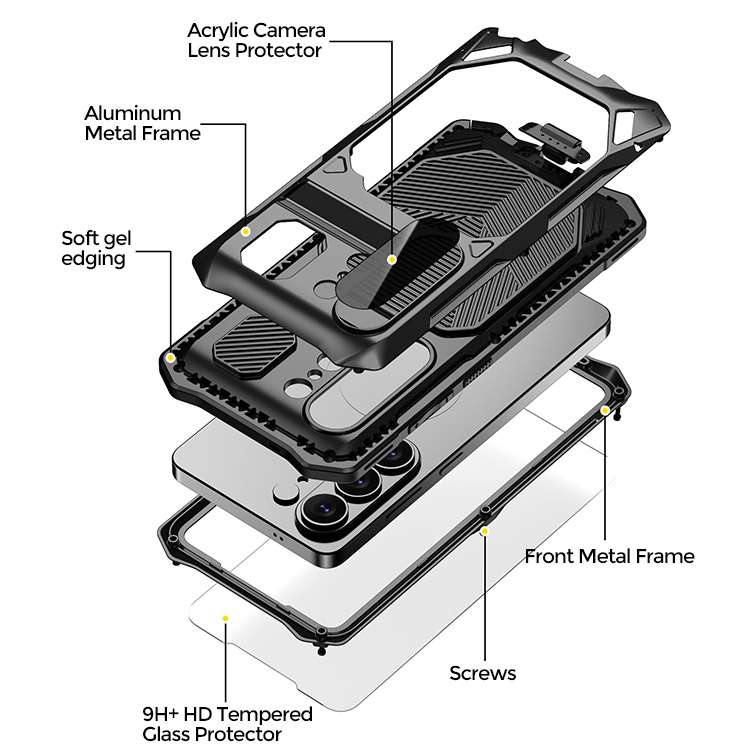 Acrylic Camera Lens Protector

Aluminum Metal Frame

Soft gel edging

Front Metal Frame

Screws

9H+ HD Tempered Glass Protector